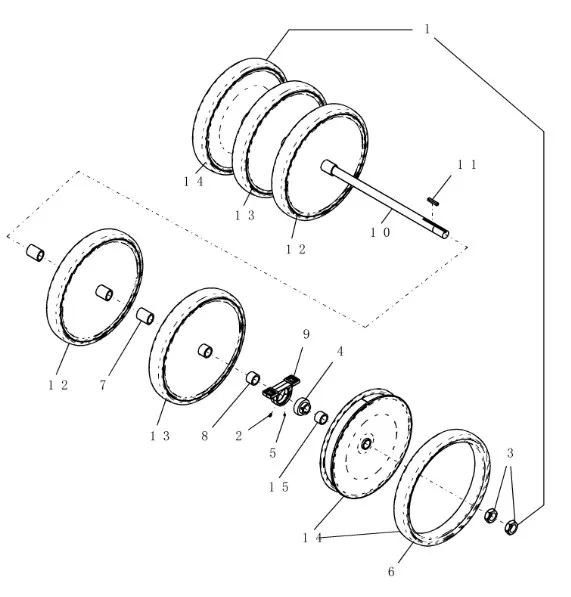 1
11
14
13
10
12
9
4
12
7
13
8
2
5
15
3
14
6